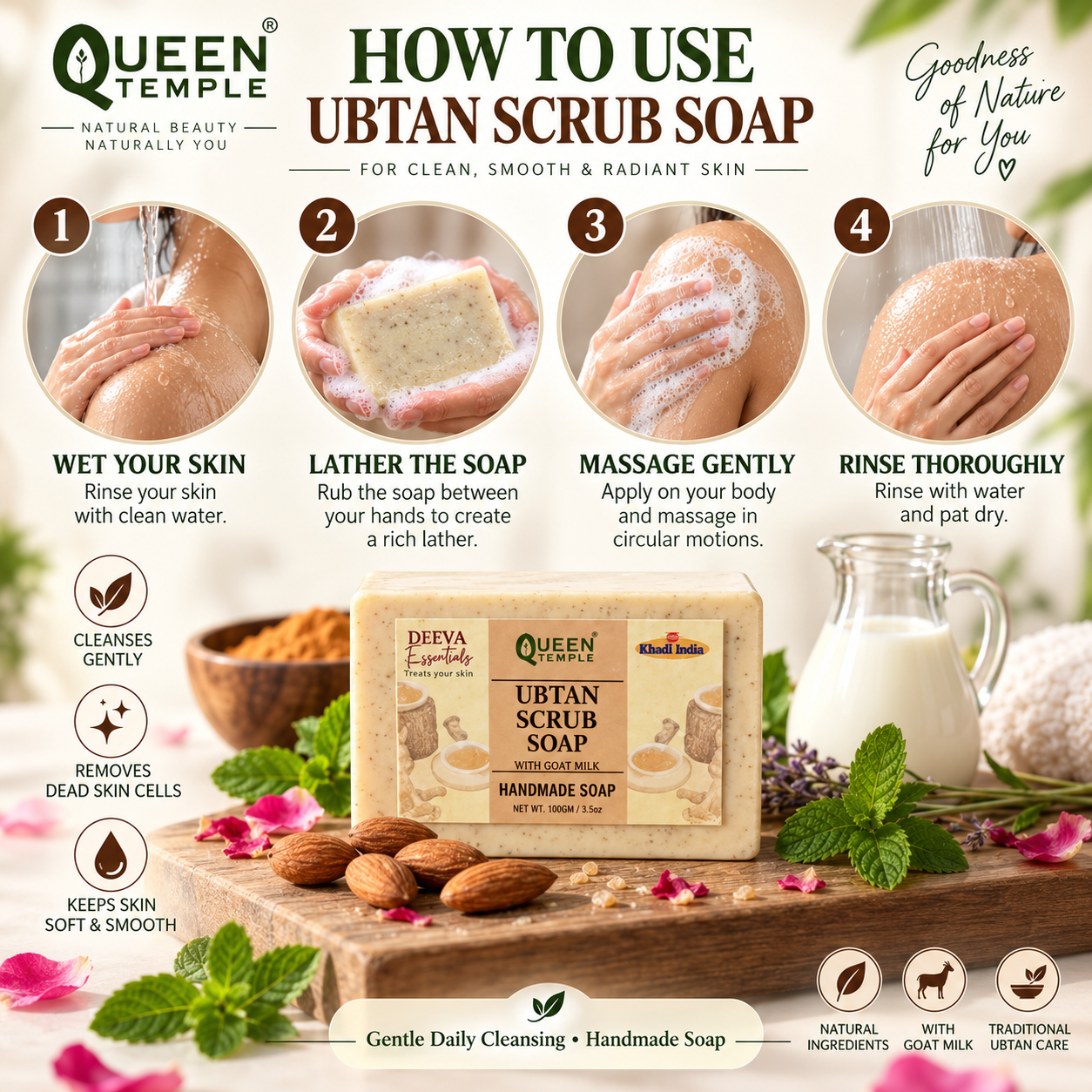 QUEEN® TEMPLE
NATURAL BEAUTY NATURALLY YOU

HOW TO USE UBTAN SCRUB SOAP
FOR CLEAN, SMOOTH & RADIANT SKIN

Goodness of Nature for You

1
WET YOUR SKIN
Rinse your skin with clean water.

2
LATHER THE SOAP
Rub the soap between your hands to create a rich lather.

3
MASSAGE GENTLY
Apply on your body and massage in circular motions.

4
RINSE THOROUGHLY
Rinse with water and pat dry.

CLEANSES GENTLY

REMOVES DEAD SKIN CELLS

KEEPS SKIN SOFT & SMOOTH

DEEVA Essentials Treats your skin
QUEEN® TEMPLE
Khadi India
UBTAN SCRUB SOAP
WITH GOAT MILK
HANDMADE SOAP
NET WT. 100GM / 3.5oz

Gentle Daily Cleansing • Handmade Soap

NATURAL INGREDIENTS
WITH GOAT MILK
TRADITIONAL UBTAN CARE